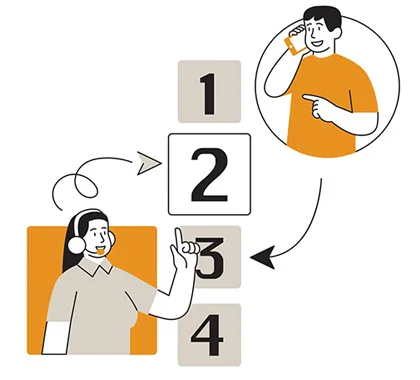 1

2

3

4