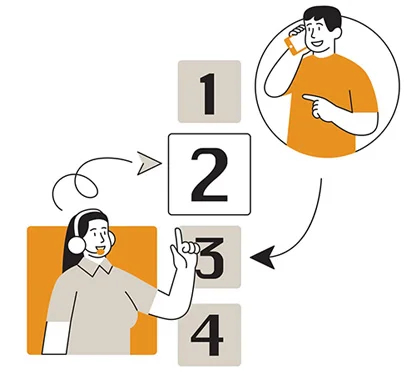 1
2
3
4